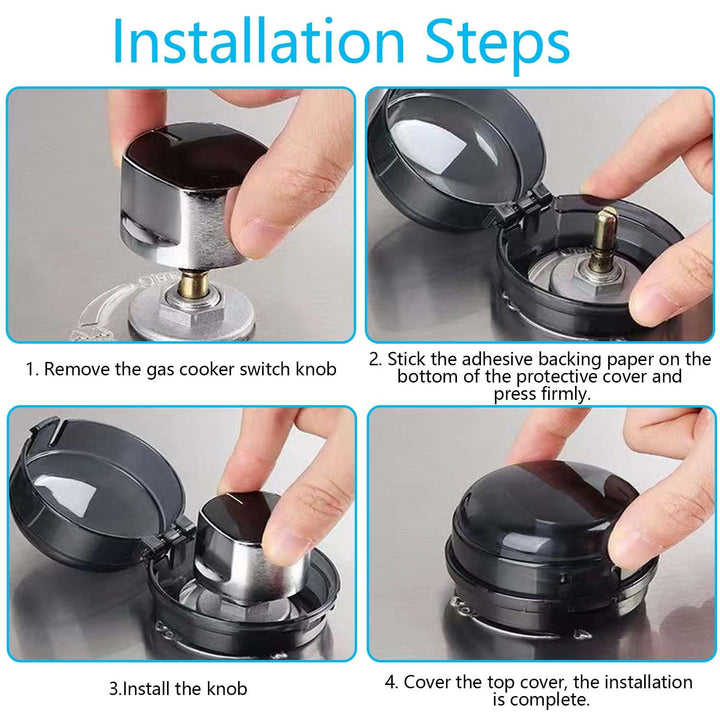 Installation Steps

1. Remove the gas cooker switch knob

2. Stick the adhesive backing paper on the bottom of the protective cover and press firmly.

3.Install the knob

4. Cover the top cover, the installation is complete.