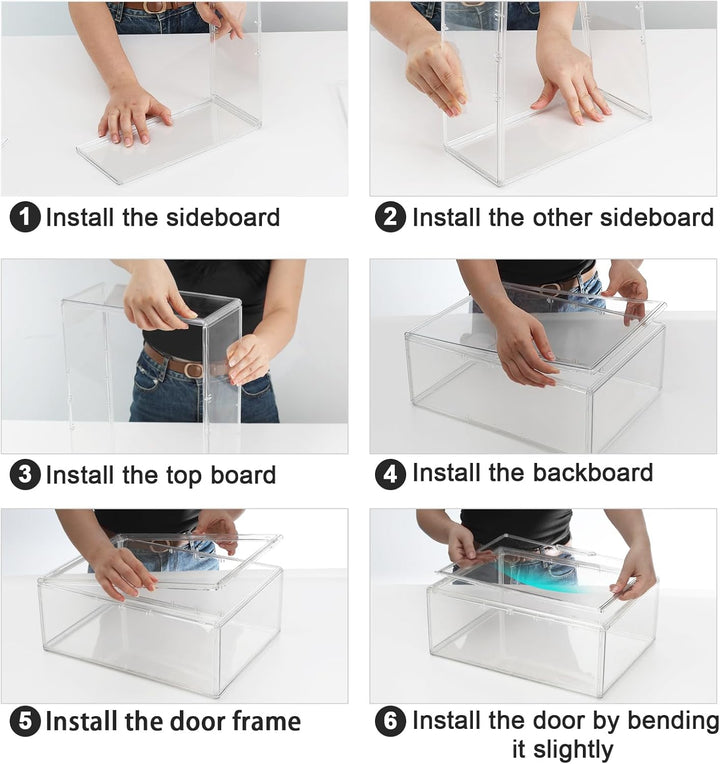 1 Install the sideboard

2 Install the other sideboard

3 Install the top board

4 Install the backboard

5 Install the door frame

6 Install the door by bending it slightly