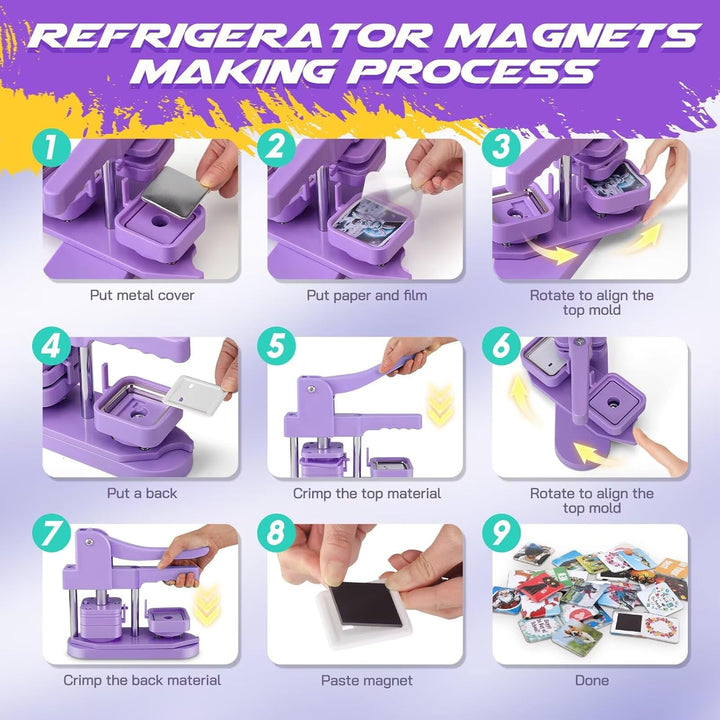 REFRIGERATOR MAGNETS MAKING PROCESS

1
Put metal cover

2
Put paper and film

3
Rotate to align the top mold

4
Put a back

5
Crimp the top material

6
Rotate to align the top mold

7
Crimp the back material

8
Paste magnet

9
Done