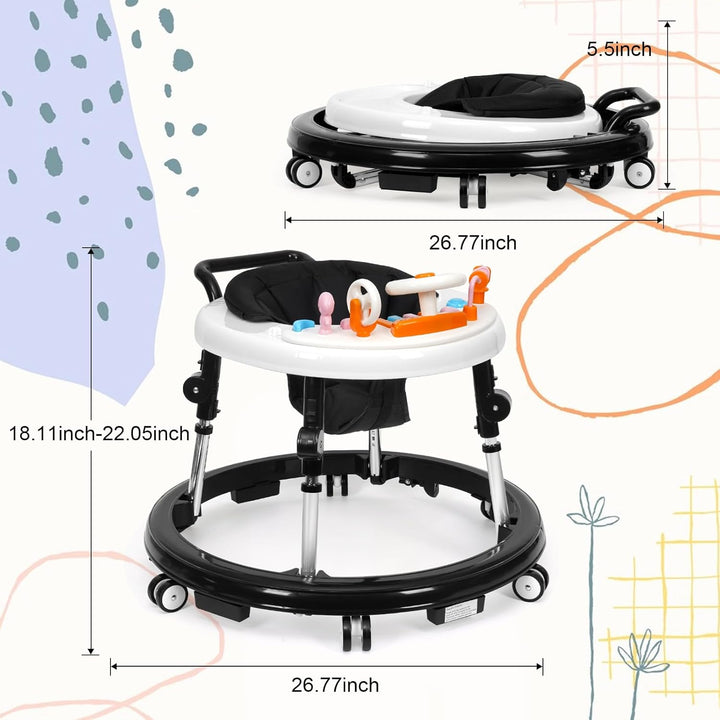 5.5inch

26.77inch

18.11inch-22.05inch

26.77inch