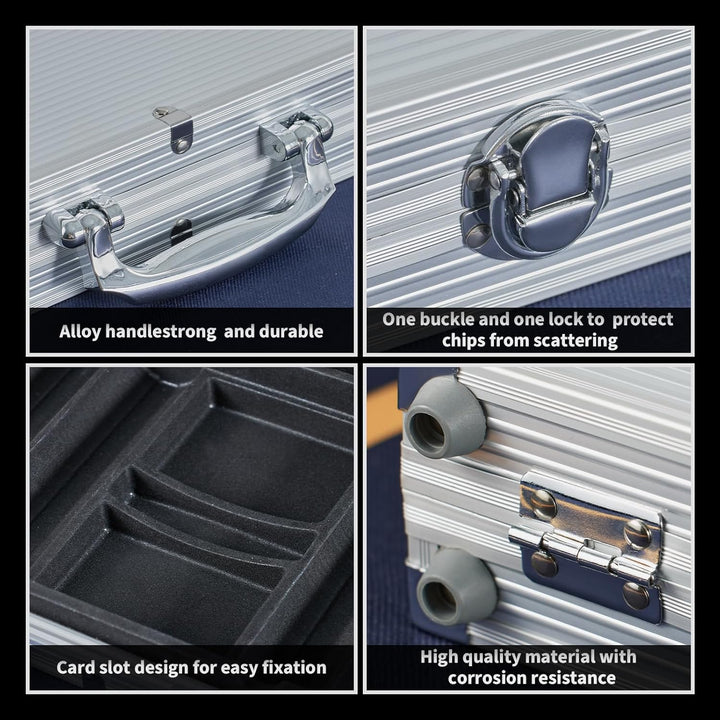 Alloy handlestrong  and durable

One buckle and one lock to  protect chips from scattering

Card slot design for easy fixation

High quality material with corrosion resistance