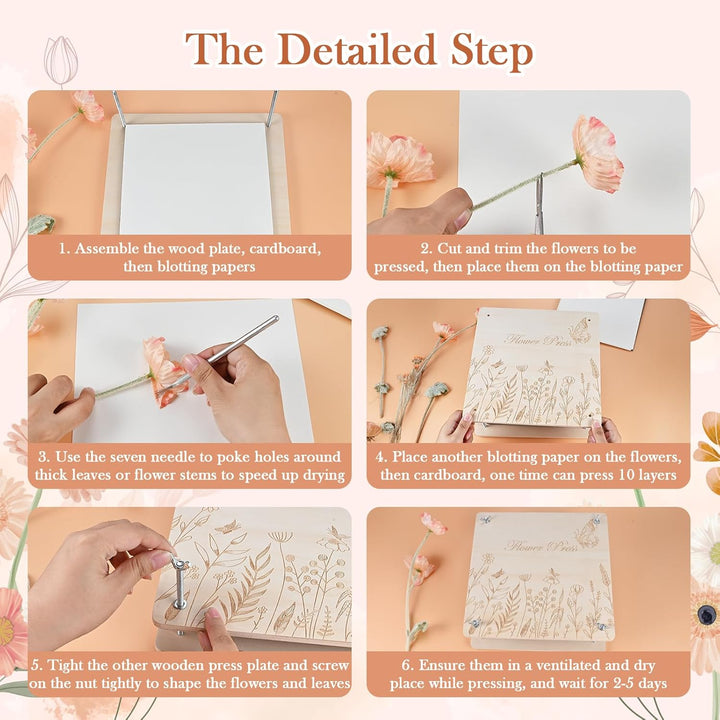 The Detailed Step

1. Assemble the wood plate, cardboard, then blotting papers

2. Cut and trim the flowers to be pressed, then place them on the blotting paper

3. Use the seven needle to poke holes around thick leaves or flower stems to speed up drying

Flower Press

4. Place another blotting paper on the flowers, then cardboard, one time can press 10 layers

5. Tight the other wooden press plate and screw on the nut tightly to shape the flowers and leaves

Flower Press

6. Ensure them in a ventilated and dry place while pressing, and wait for 2-5 days