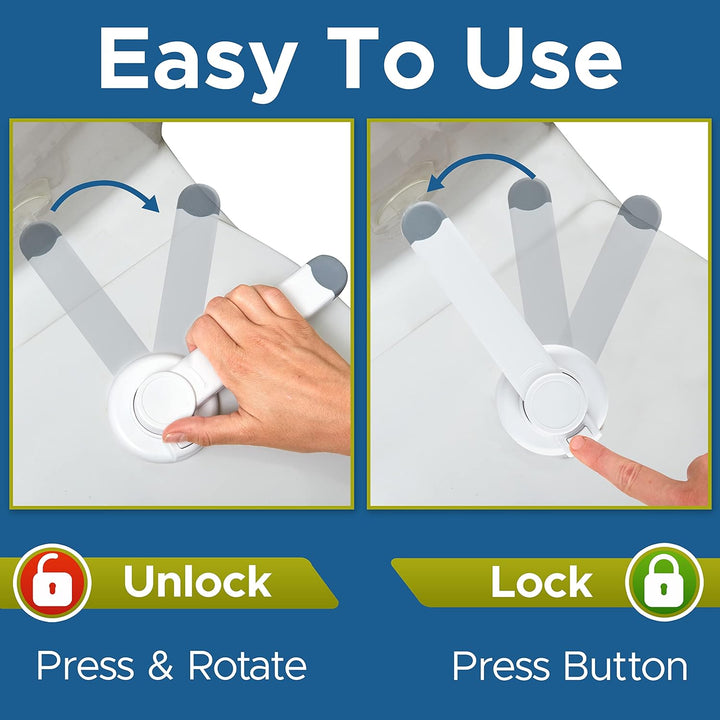 Easy To Use

Unlock

Press & Rotate

Lock

Press Button