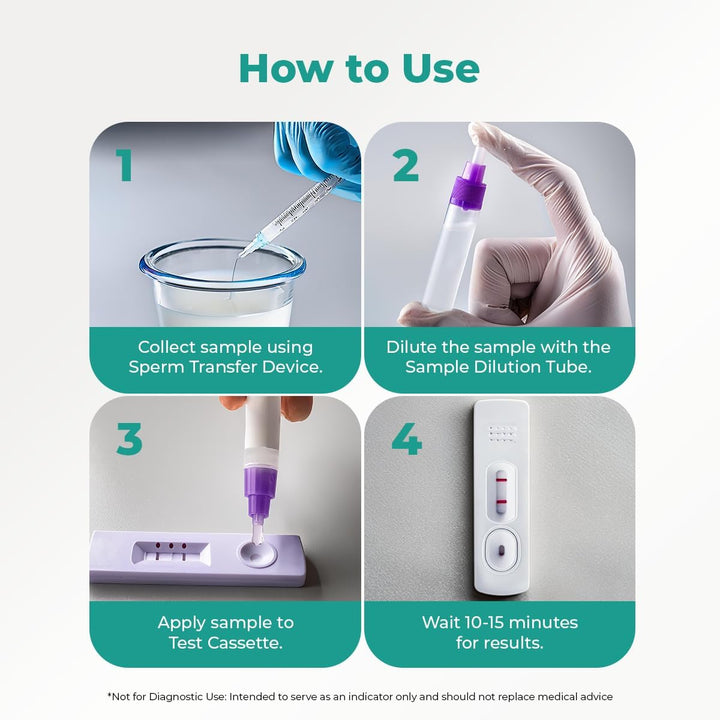 How to Use

1

Collect sample using Sperm Transfer Device.

2

Dilute the sample with the Sample Dilution Tube.

3

Apply sample to Test Cassette.

4

Wait 10-15 minutes for results.

*Not for Diagnostic Use: Intended to serve as an indicator only and should not replace medical advice