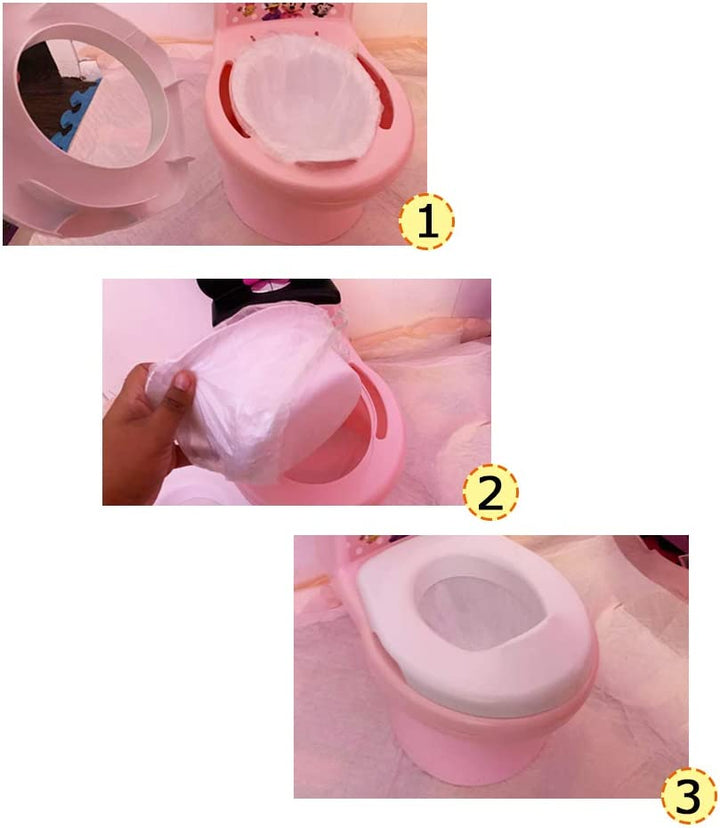 1

2

3