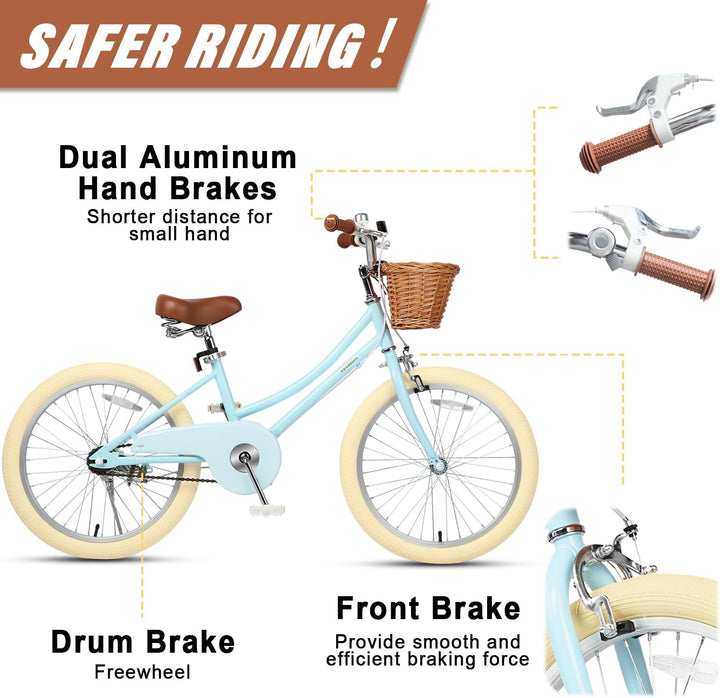 SAFER RIDING !

Dual Aluminum Hand Brakes
Shorter distance for small hand

Drum Brake
Freewheel

Front Brake
Provide smooth and efficient braking force