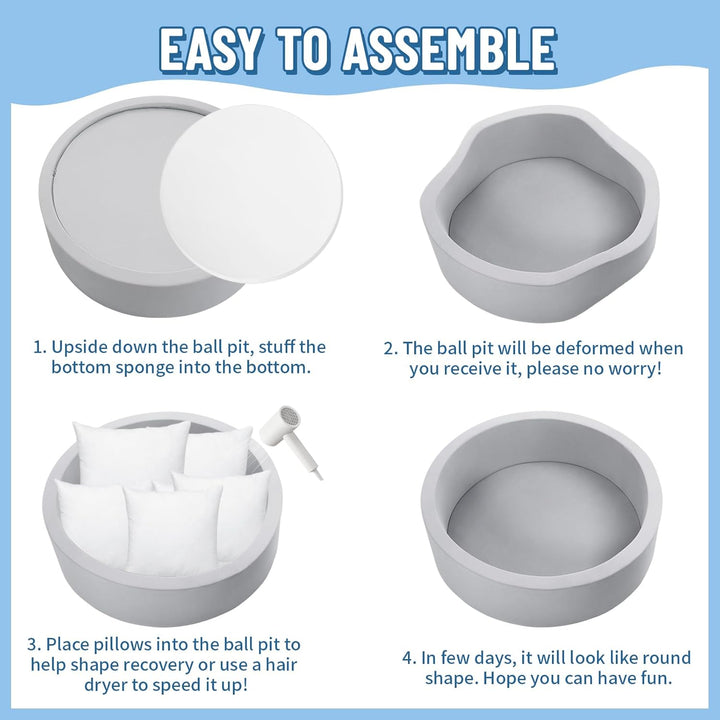 EASY TO ASSEMBLE

1. Upside down the ball pit, stuff the bottom sponge into the bottom.

2. The ball pit will be deformed when you receive it, please no worry!

3. Place pillows into the ball pit to help shape recovery or use a hair dryer to speed it up!

4. In few days, it will look like round shape. Hope you can have fun.