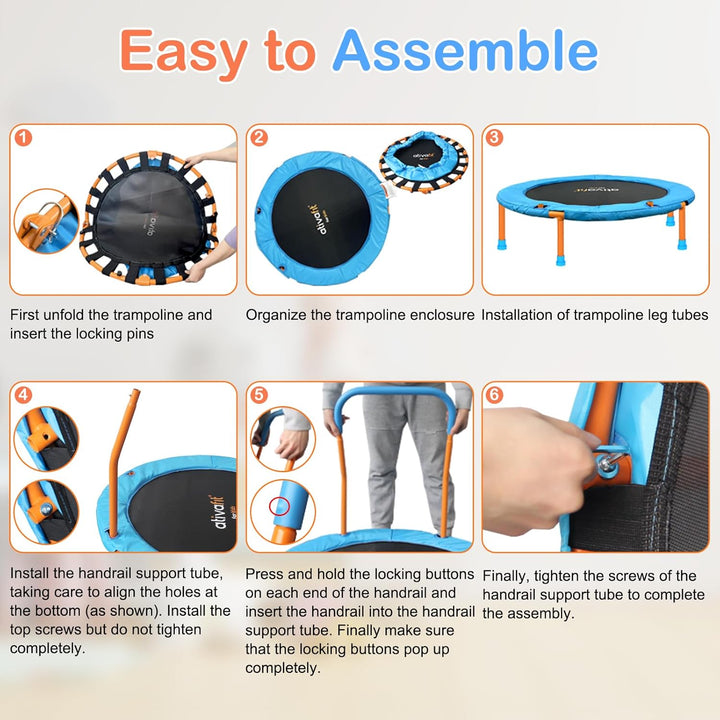 Easy to Assemble

1

ativafit

First unfold the trampoline and insert the locking pins

2

ativafit

Organize the trampoline enclosure

3

ativafit

Installation of trampoline leg tubes

4

ativafit

Install the handrail support tube, taking care to align the holes at the bottom (as shown). Install the top screws but do not tighten completely.

5

Press and hold the locking buttons on each end of the handrail and insert the handrail into the handrail support tube. Finally make sure that the locking buttons pop up completely.

6

Finally, tighten the screws of the handrail support tube to complete the assembly.