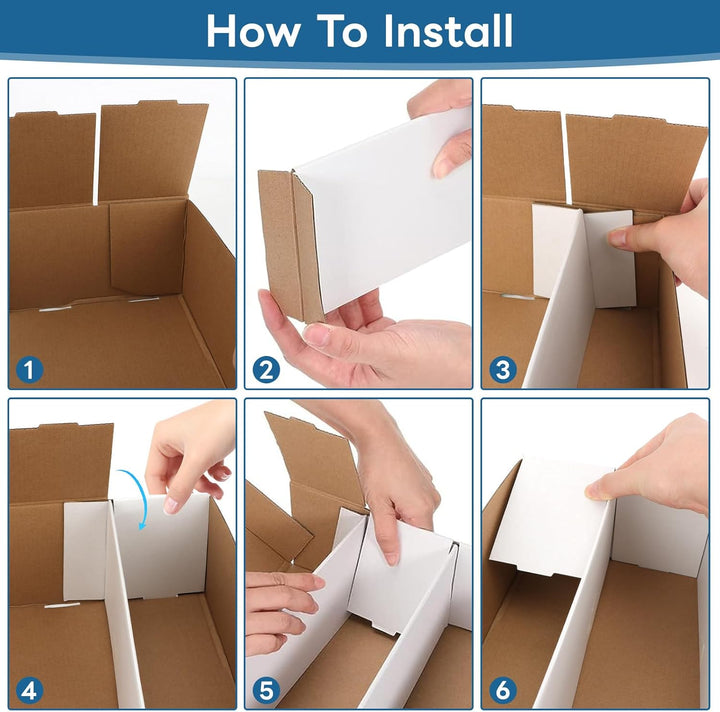 How To Install

1

2

3

4

5

6