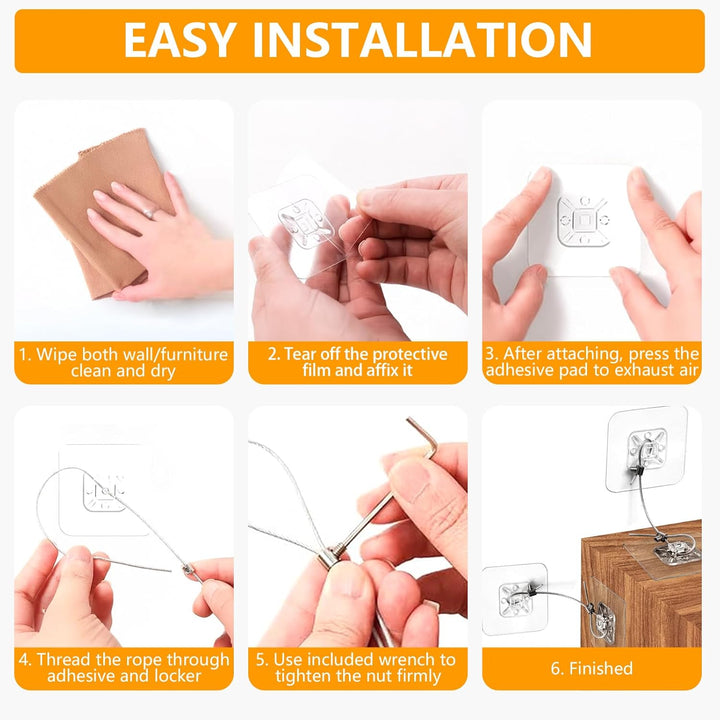 EASY INSTALLATION

1. Wipe both wall/furniture clean and dry

2. Tear off the protective film and affix it

3. After attaching, press the adhesive pad to exhaust air

4. Thread the rope through adhesive and locker

5. Use included wrench to tighten the nut firmly

6. Finished