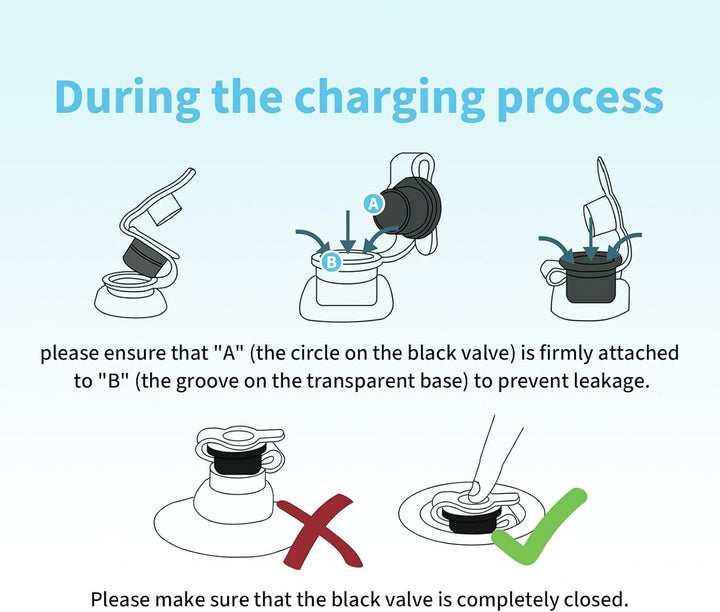 During the charging process

A

B

please ensure that "A" (the circle on the black valve) is firmly attached to "B" (the groove on the transparent base) to prevent leakage.

Please make sure that the black valve is completely closed.