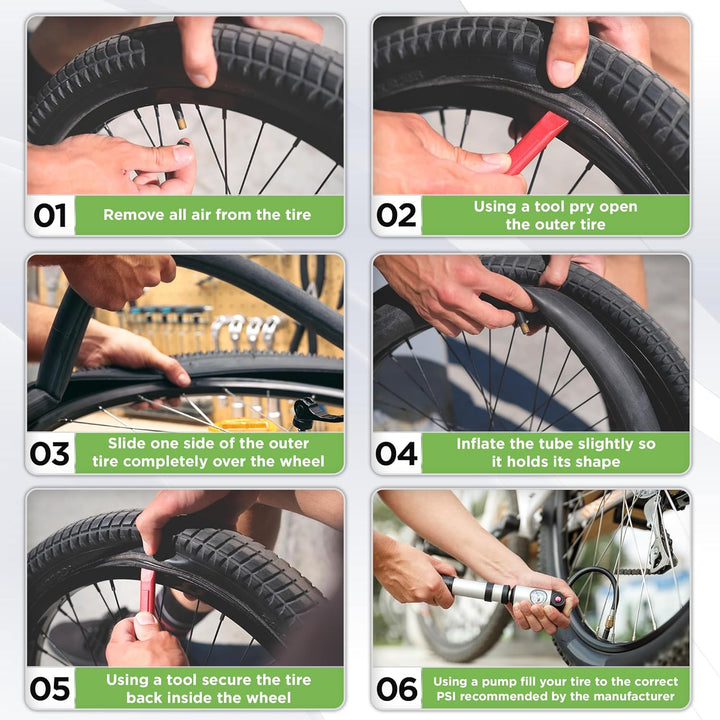 01 Remove all air from the tire

02 Using a tool pry open the outer tire

03 Slide one side of the outer tire completely over the wheel

04 Inflate the tube slightly so it holds its shape

05 Using a tool secure the tire back inside the wheel

06 Using a pump fill your tire to the correct PSI recommended by the manufacturer